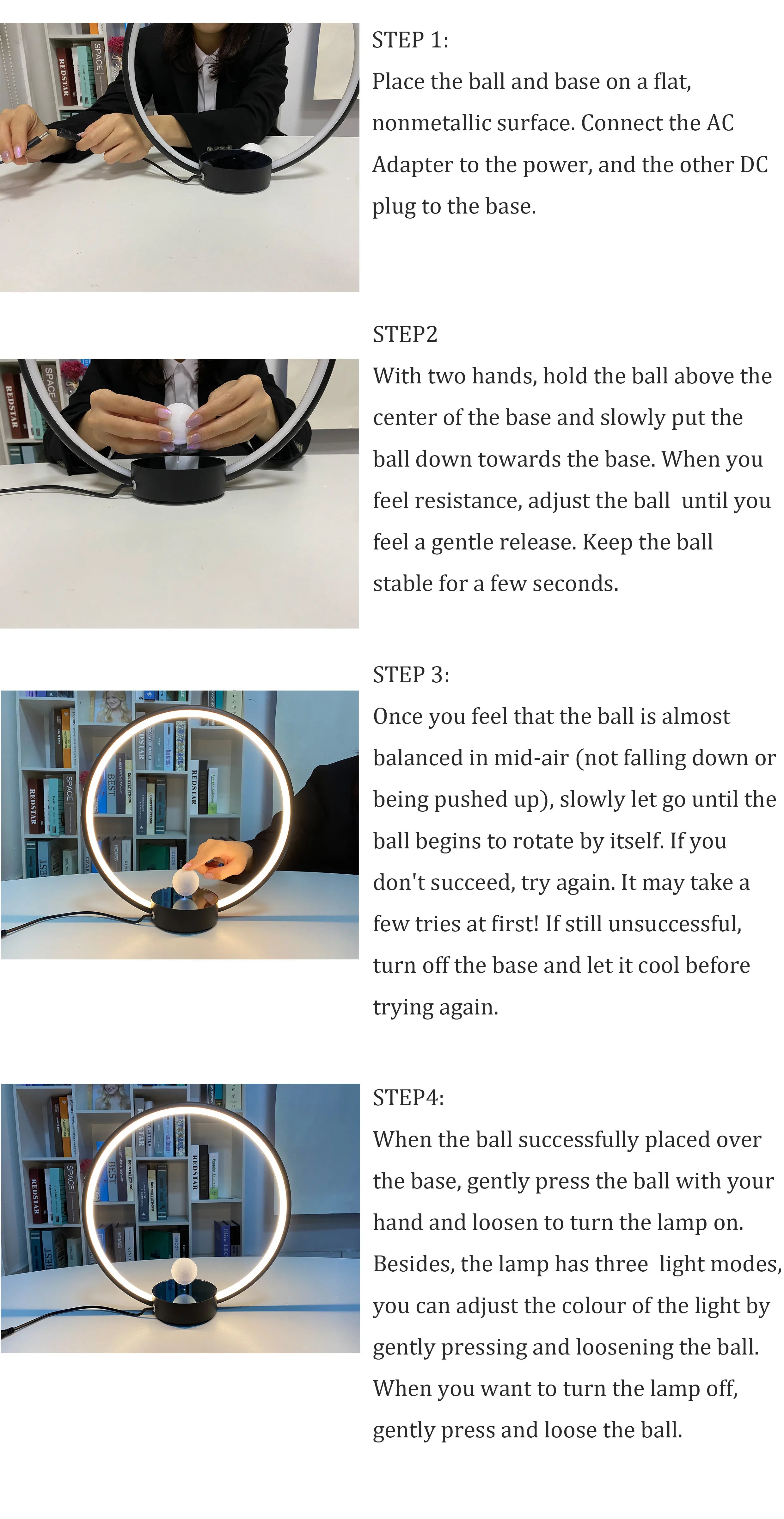 STEP 1:
Place the ball and base on a flat, nonmetallic surface. Connect the AC Adapter to the power, and the other DC plug to the base.

STEP2
With two hands, hold the ball above the center of the base and slowly put the ball down towards the base. When you feel resistance, adjust the ball until you feel a gentle release. Keep the ball stable for a few seconds.

STEP 3:
Once you feel that the ball is almost balanced in mid-air (not falling down or being pushed up), slowly let go until the ball begins to rotate by itself. If you don't succeed, try again. It may take a few tries at first! If still unsuccessful, turn off the base and let it cool before trying again.

STEP4:
When the ball successfully placed over the base, gently press the ball with your hand and loosen to turn the lamp on. Besides, the lamp has three light modes, you can adjust the colour of the light by gently pressing and loosening the ball. When you want to turn the lamp off, gently press and loose the ball.