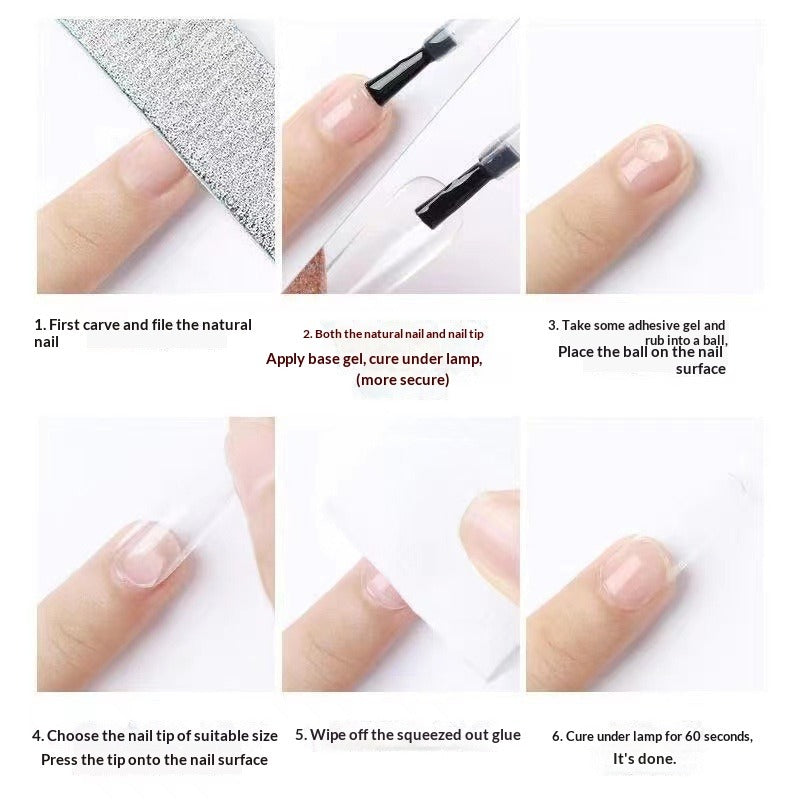 1. First carve and file the natural nail

2. Both the natural nail and nail tip
Apply base gel, cure under lamp, (more secure)

3. Take some adhesive gel and rub into a ball,
Place the ball on the nail surface

4. Choose the nail tip of suitable size
Press the tip onto the nail surface

5. Wipe off the squeezed out glue

6. Cure under lamp for 60 seconds,
It's done.